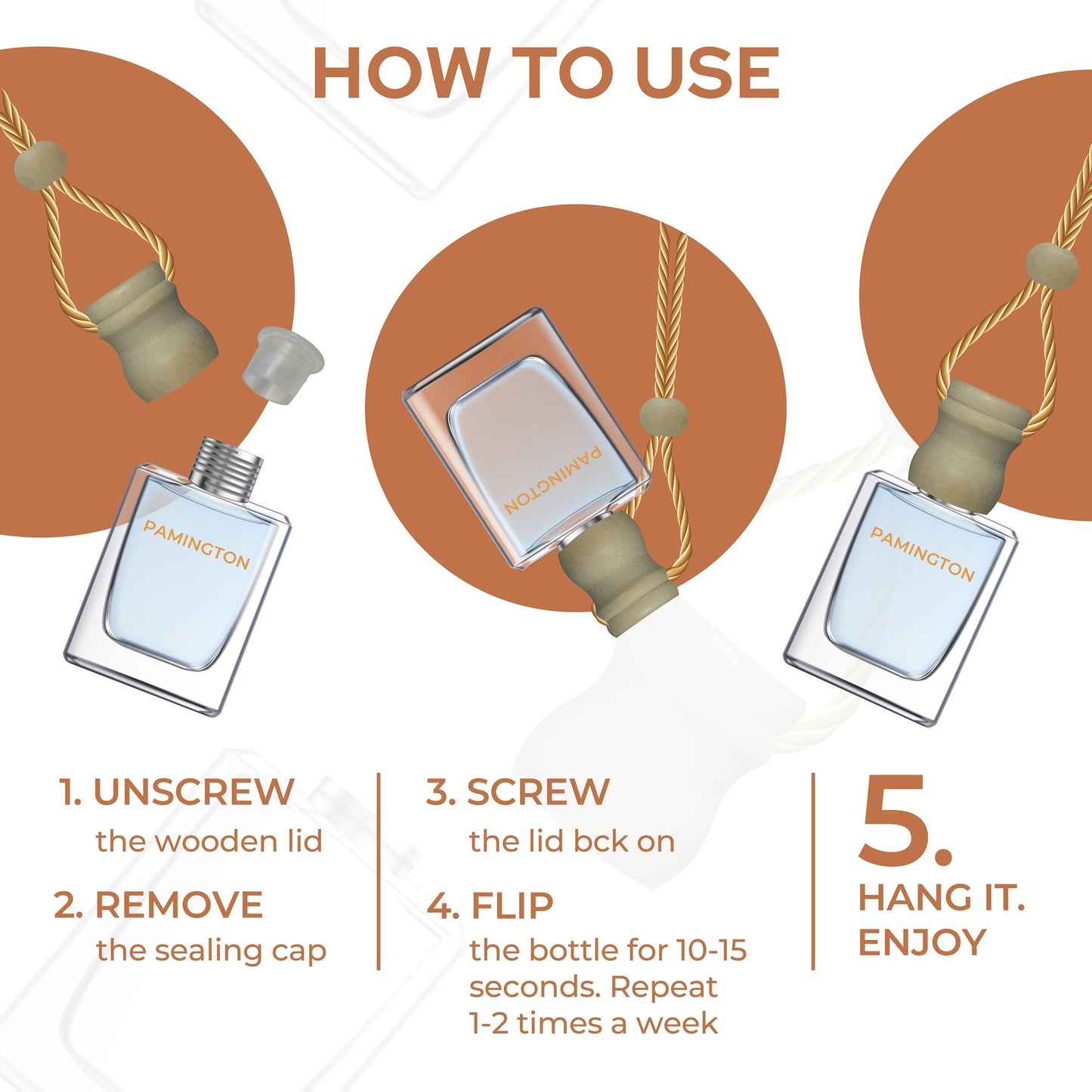 HOW TO USE

PAMINGTON

PAMINGTON

PAMINGTON

1. UNSCREW
the wooden lid

2. REMOVE
the sealing cap

3. SCREW
the lid bck on

4. FLIP
the bottle for 10-15 seconds. Repeat 1-2 times a week

5.
HANG IT.
ENJOY