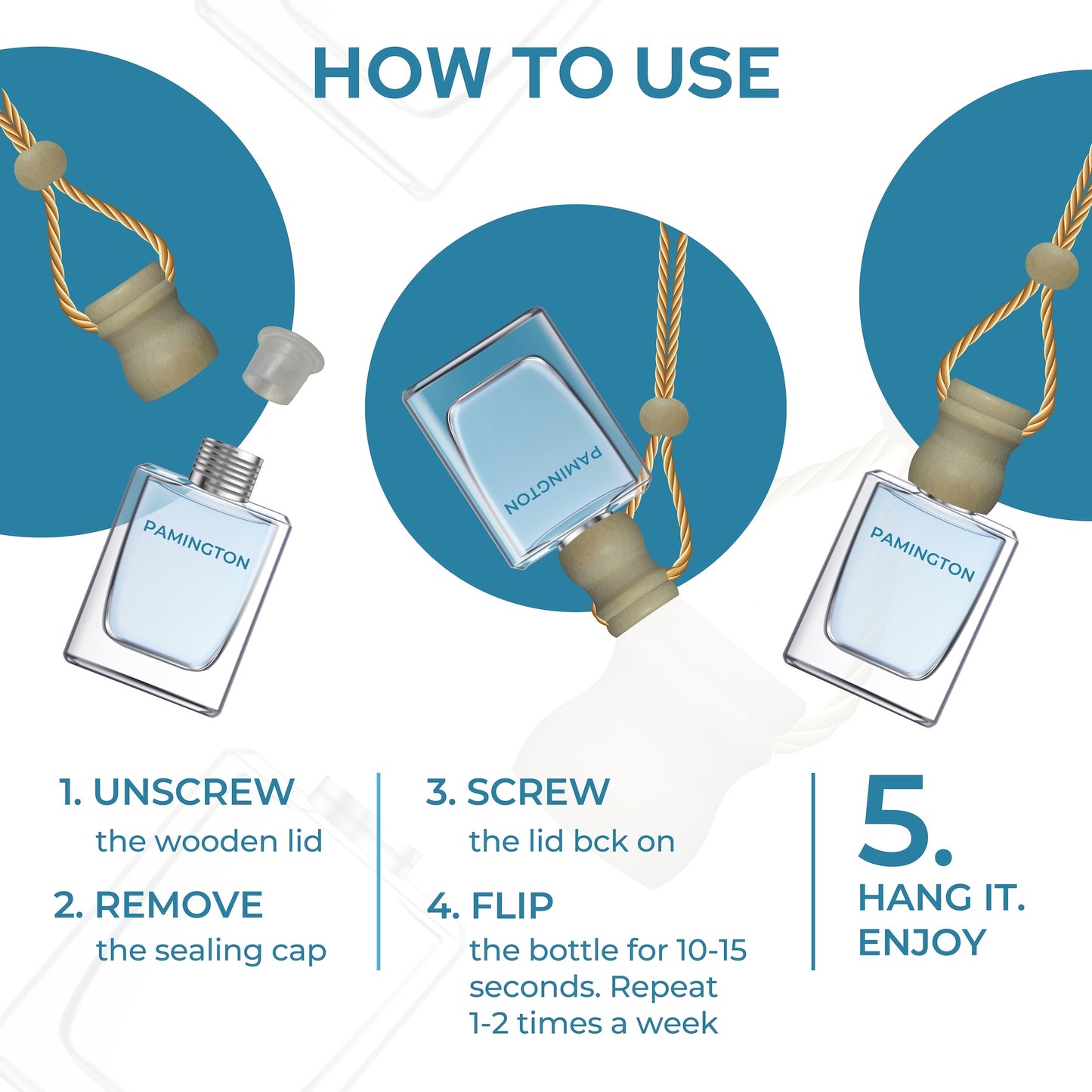 HOW TO USE

PAMINGTON

PAMINGTON

PAMINGTON

1. UNSCREW
the wooden lid

2. REMOVE
the sealing cap

3. SCREW
the lid bck on

4. FLIP
the bottle for 10-15 seconds. Repeat 1-2 times a week

5.
HANG IT.
ENJOY